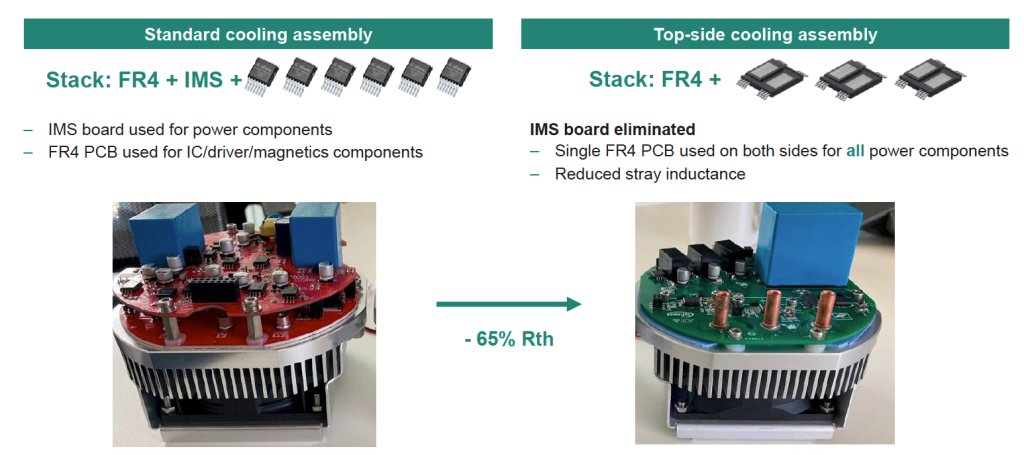 Standard cooling assembly

Stack: FR4 + IMS +

– IMS board used for power components
– FR4 PCB used for IC/driver/magnetics components

Top-side cooling assembly

Stack: FR4 +

IMS board eliminated
– Single FR4 PCB used on both sides for all power components
– Reduced stray inductance

- 65% Rth